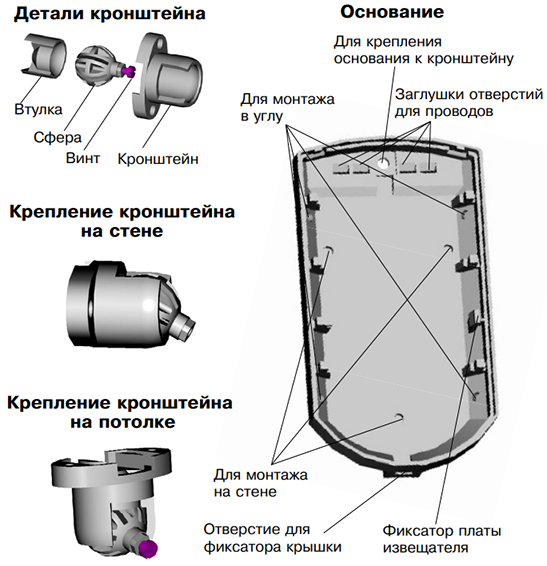 Детали кронштейна

Втулка

Сфера

Винт

Кронштейн

Крепление кронштейна на стене

Крепление кронштейна на потолке

Основание

Для крепления основания к кронштейну

Для монтажа в углу

Заглушки отверстий для проводов

Для монтажа на стене

Отверстие для фиксатора крышки

Фиксатор платы извещателя